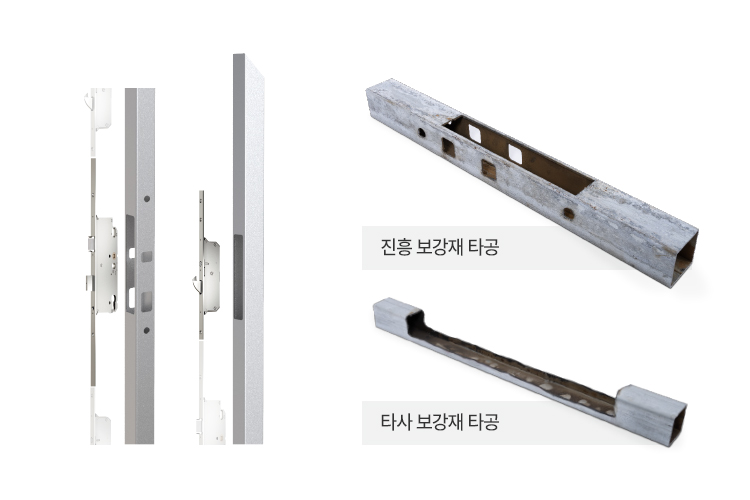 진흥 보강재 타공

타사 보강재 타공